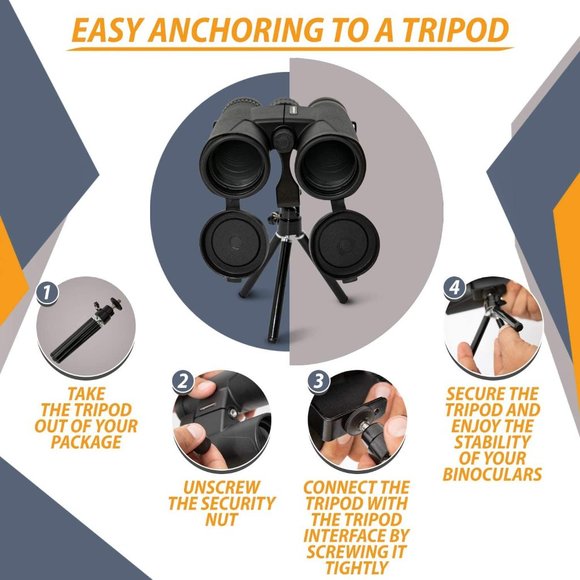 EASY ANCHORING TO A TRIPOD

1

TAKE THE TRIPOD OUT OF YOUR PACKAGE

2

UNSCREW THE SECURITY NUT

3

CONNECT THE TRIPOD WITH THE TRIPOD INTERFACE BY SCREWING IT TIGHTLY

4

SECURE THE TRIPOD AND ENJOY THE STABILITY OF YOUR BINOCULARS